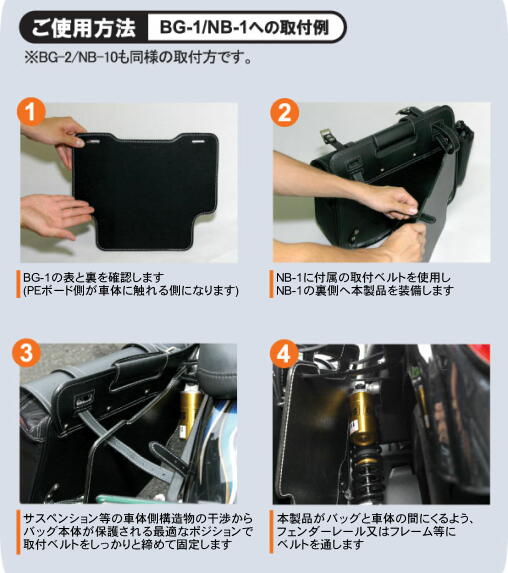 ご使用方法 BG-1/NB-1への取付例
※BG-2/NB-10も同様の取付方です。

1

BG-1の表と裏を確認します
(PEボード側が車体に触れる側になります)

2

NB-1に付属の取付ベルトを使用し
NB-1の裏側へ本製品を装備します

3

サスペンション等の車体側構造物の干渉から
バッグ本体が保護される最適なポジションで
取付ベルトをしっかりと締めて固定します

4

本製品がバッグと車体の間にくるよう、
フェンダーレール又はフレーム等に
ベルトを通します